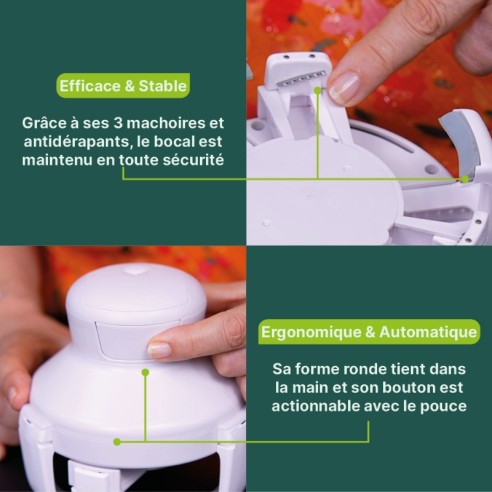 Efficace & Stable

Grâce à ses 3 machoires et antidérapants, le bocal est maintenu en toute sécurité

Ergonomique & Automatique

Sa forme ronde tient dans la main et son bouton est actionnable avec le pouce